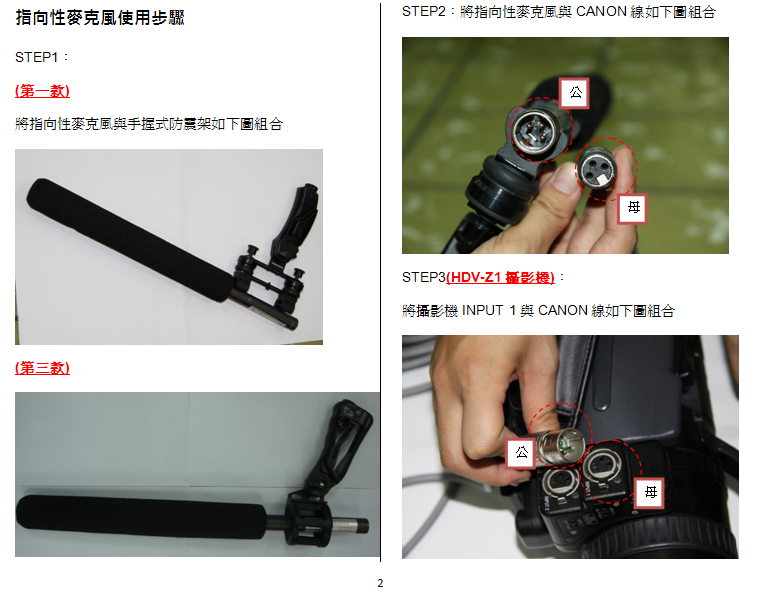 指向性麥克風使用步驟

STEP1：

(第一款)

將指向性麥克風與手握式防震架如下圖組合

(第三款)

STEP2：將指向性麥克風與 CANON 線如下圖組合

公

母

STEP3(HDV-Z1 攝影機)：

將攝影機 INPUT 1 與 CANON 線如下圖組合

公

母

2